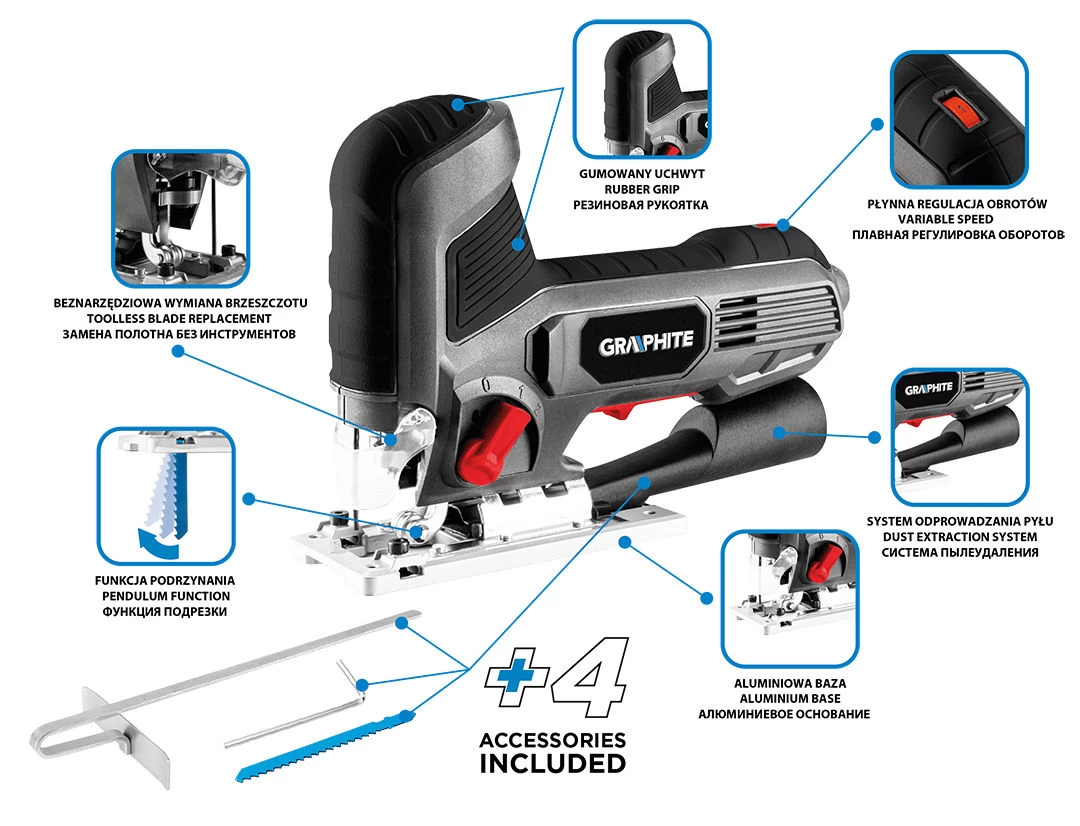 GUMOWANY UCHWYT
RUBBER GRIP
РЕЗИНОВАЯ РУКОЯТКА

PŁYNNA REGULACJA OBROTÓW
VARIABLE SPEED
ПЛАВНАЯ РЕГУЛИРОВКА ОБОРОТОВ

BEZNARZĘDZIOWA WYMIANA BRZESZCZOTU
TOOLLESS BLADE REPLACEMENT
ЗАМЕНА ПОЛОТНА БЕЗ ИНСТРУМЕНТОВ

GRAPHITE

0 1 2

GRAPHITE

SYSTEM ODPROWADZANIA PYŁU
DUST EXTRACTION SYSTEM
СИСТЕМА ПЫЛЕУДАЛЕНИЯ

FUNKCJA PODRZYNANIA
PENDULUM FUNCTION
ФУНКЦИЯ ПОДРЕЗКИ

ALUMINIOWA BAZA
ALUMINIUM BASE
АЛЮМИНИЕВОЕ ОСНОВАНИЕ

+4
ACCESSORIES
INCLUDED